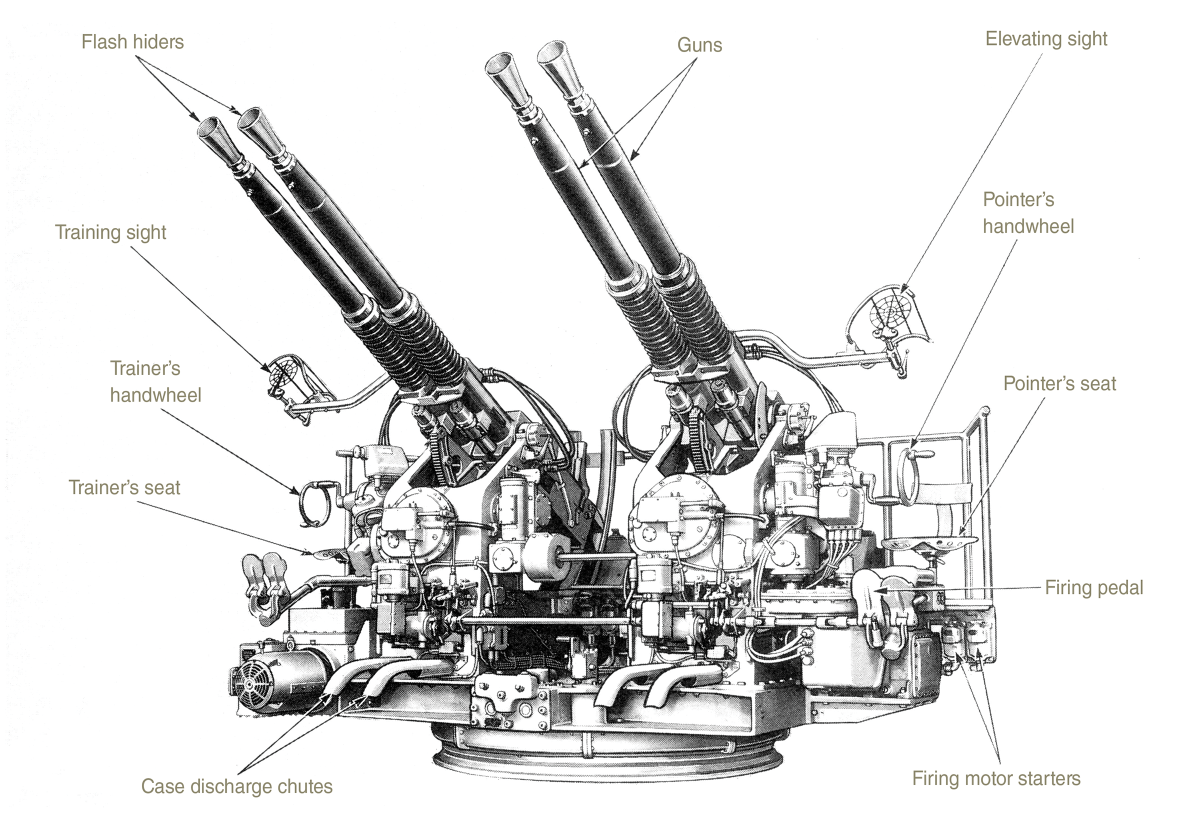 Flash hiders

Guns

Elevating sight

Training sight

Pointer's handwheel

Trainer's handwheel

Pointer's seat

Trainer's seat

Firing pedal

Case discharge chutes

Firing motor starters